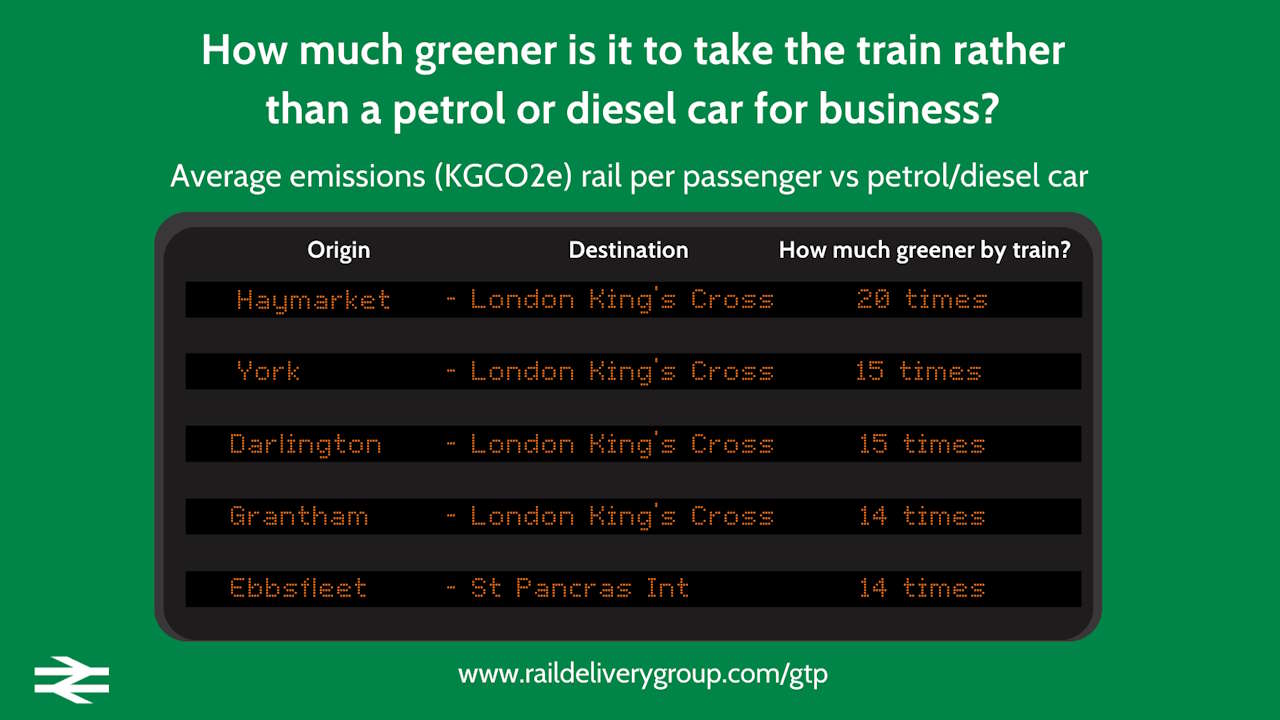 How much greener is it to take the train rather than a petrol or diesel car for business?

Average emissions (KGCO2e) rail per passenger vs petrol/diesel car

| Origin | Destination | How much greener by train? |
|---|---|---|
| Haymarket | - London King's Cross | 20 times |
| York | - London King's Cross | 15 times |
| Darlington | - London King's Cross | 15 times |
| Grantham | - London King's Cross | 14 times |
| Ebbsfleet | - St Pancras Int | 14 times |

www.raildeliverygroup.com/gtp